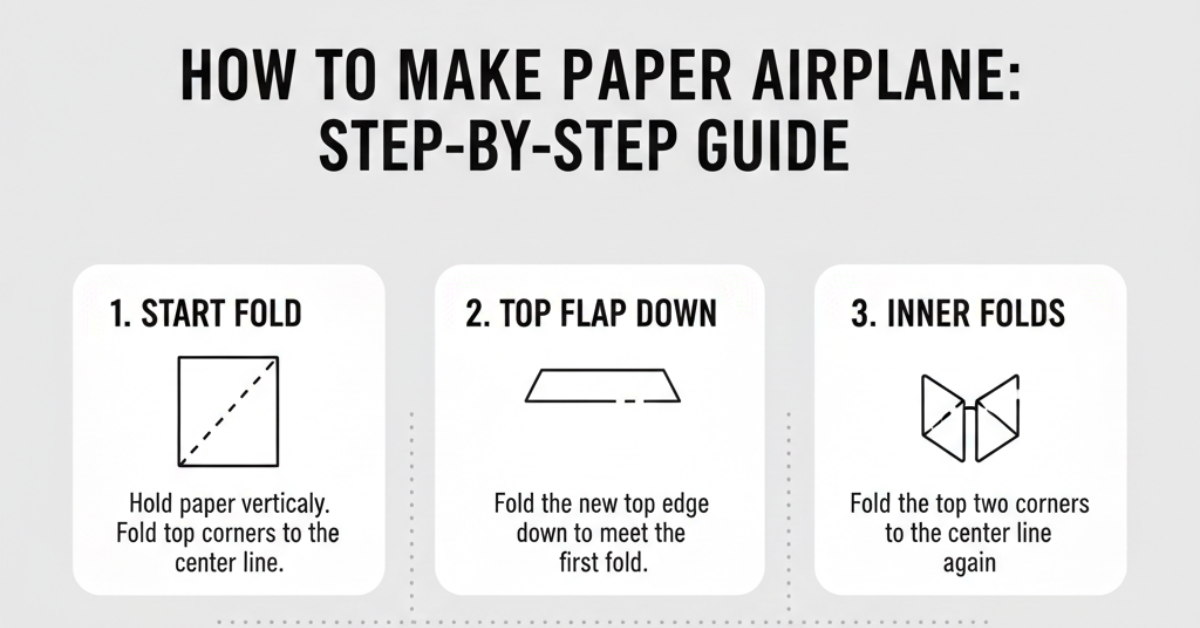 HOW TO MAKE PAPER AIRPLANE: STEP-BY-STEP GUIDE

1. START FOLD

Hold paper verticaly. Fold top corners to the center line.

2. TOP FLAP DOWN

Fold the new top edge down to meet the first fold.

3. INNER FOLDS

Fold the top two corners to the center line again