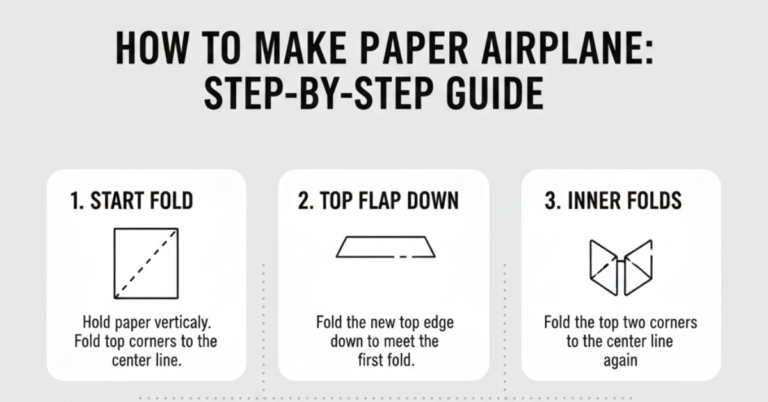 HOW TO MAKE PAPER AIRPLANE: STEP-BY-STEP GUIDE

1. START FOLD

Hold paper verticaly. Fold top corners to the center line.

2. TOP FLAP DOWN

Fold the new top edge down to meet the first fold.

3. INNER FOLDS

Fold the top two corners to the center line again